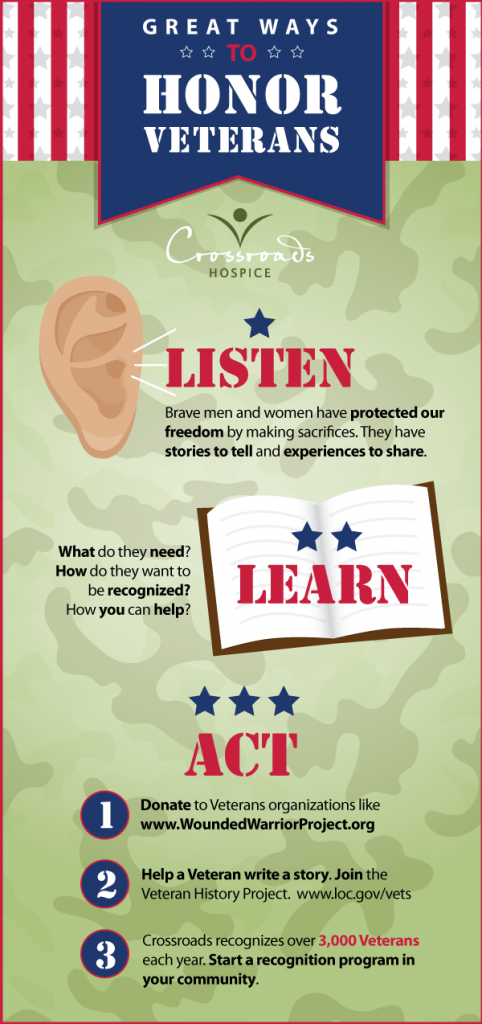 GREAT WAYS
TO
HONOR VETERANS

Crossroads
HOSPICE

LISTEN

Brave men and women have protected our freedom by making sacrifices. They have stories to tell and experiences to share.

What do they need? How do they want to be recognized? How you can help?

LEARN

ACT

1 Donate to Veterans organizations like www.WoundedWarriorProject.org

2 Help a Veteran write a story. Join the Veteran History Project. www.loc.gov/vets

3 Crossroads recognizes over 3,000 Veterans each year. Start a recognition program in your community.